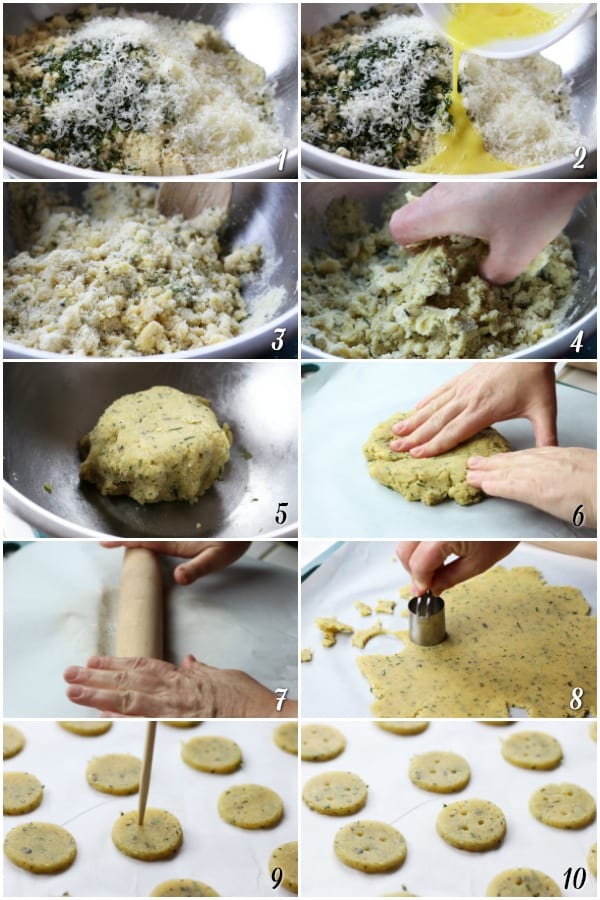 1
2
3
4
5
6
7
8
9
10