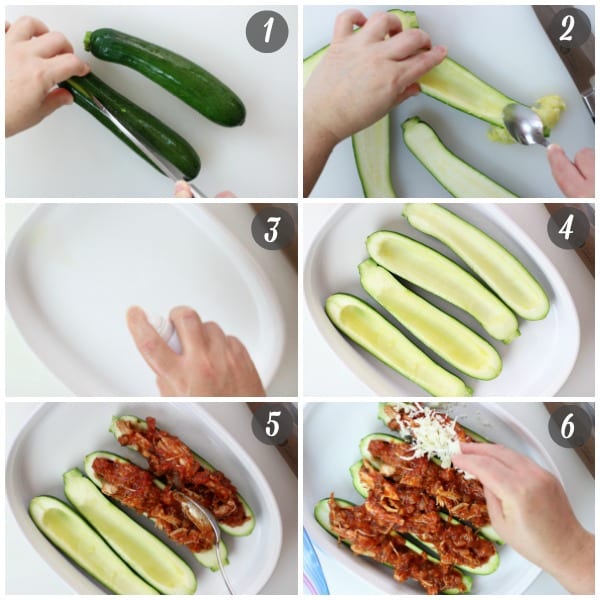 1

2

3

4

5

6