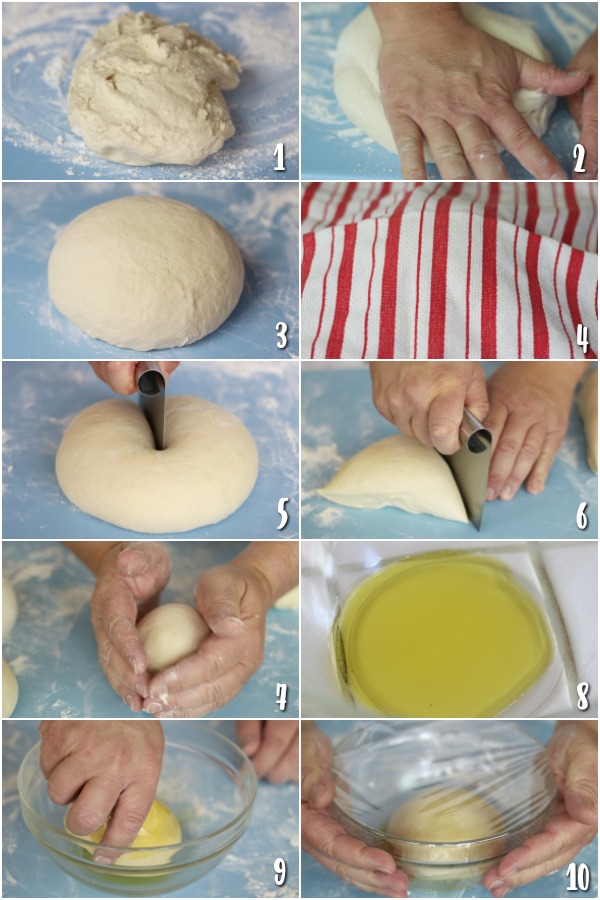 1
2
3
4
5
6
7
8
9
10