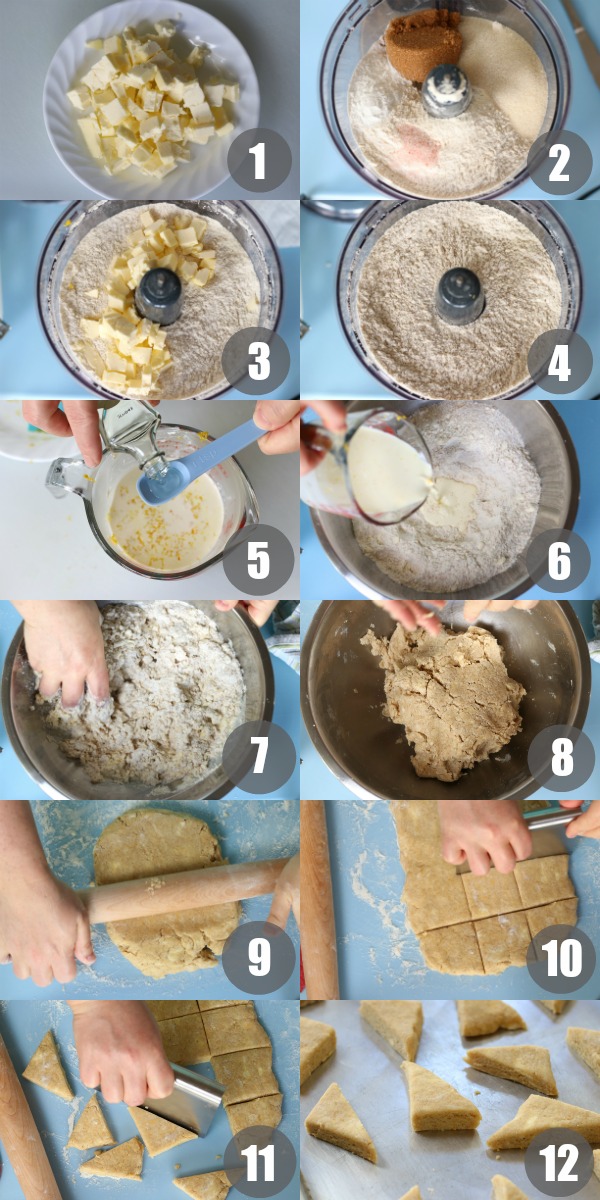 1
2
3
4
5
6
7
8
9
10
11
12