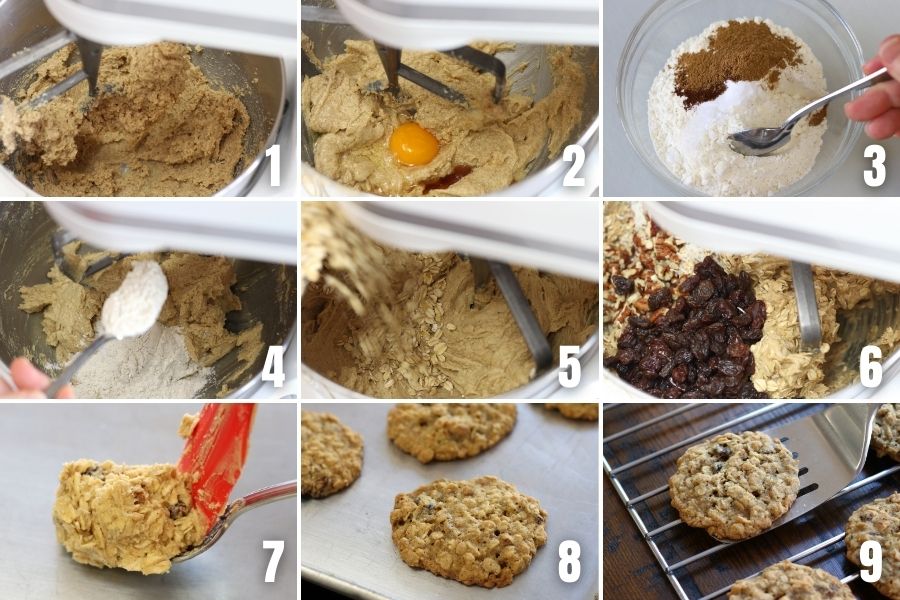 1

2

3

4

5

6

7

8

9