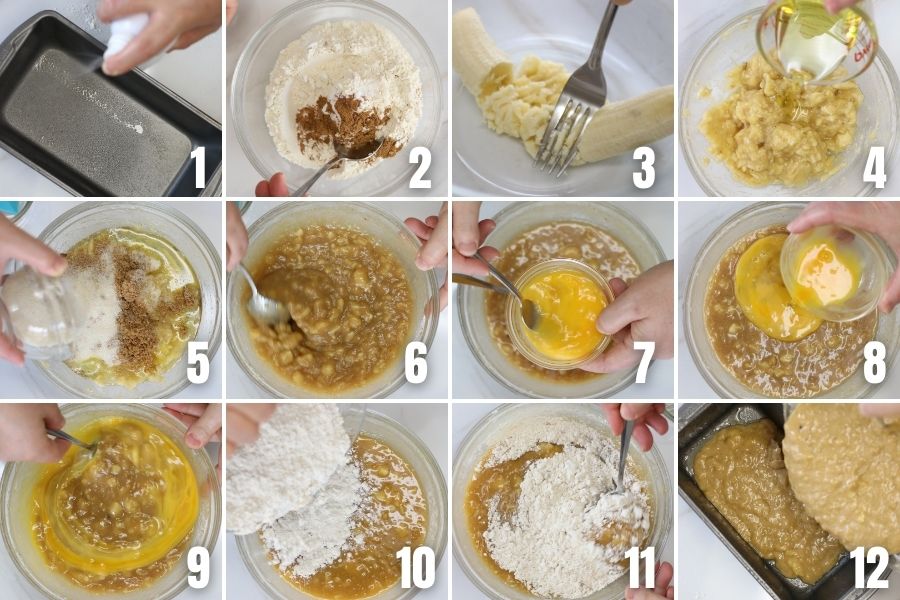 1
2
3
4
5
6
7
8
9
10
11
12