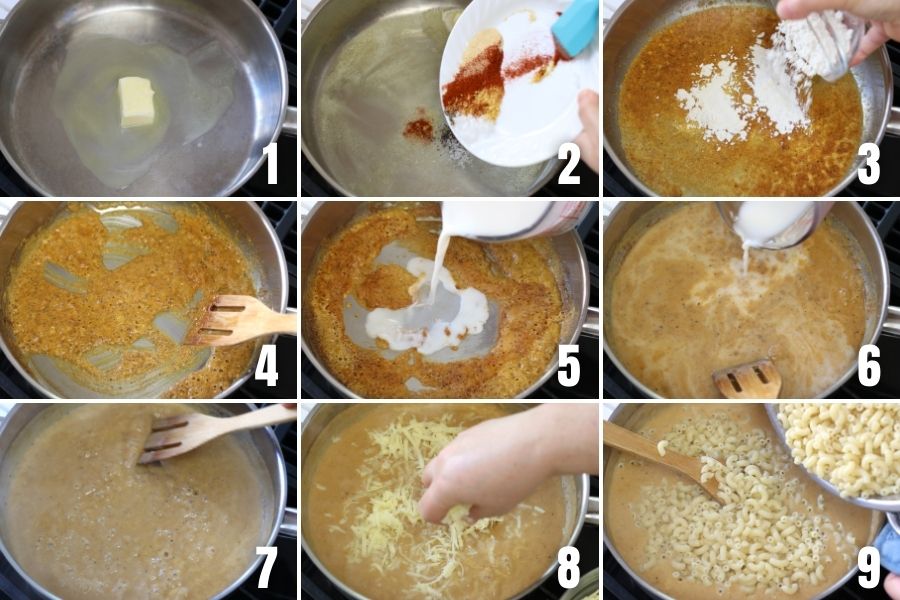 1
2
3
4
5
6
7
8
9