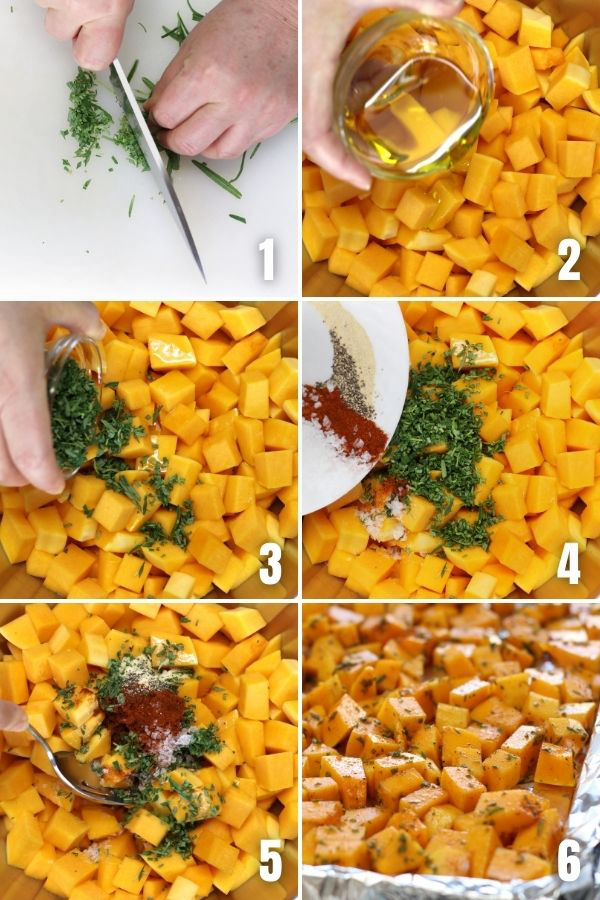 1
2
3
4
5
6