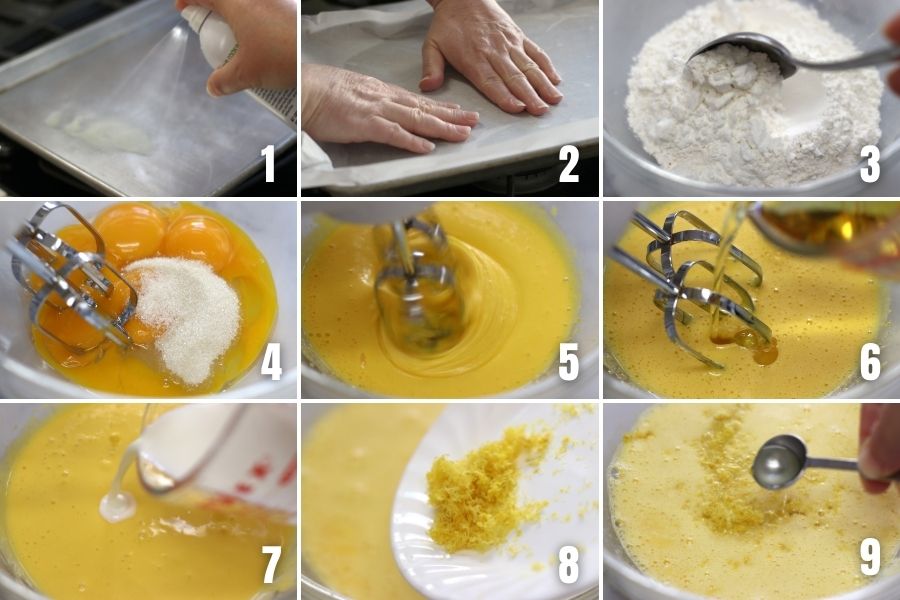 1
2
3
4
5
6
7
8
9