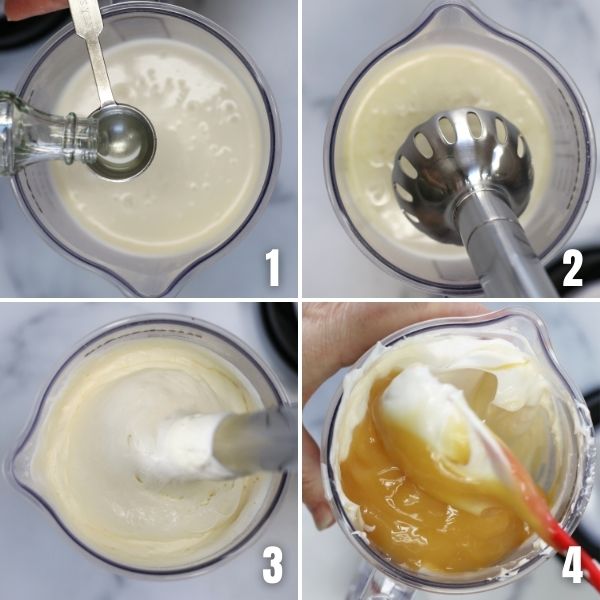 1
2
3
4