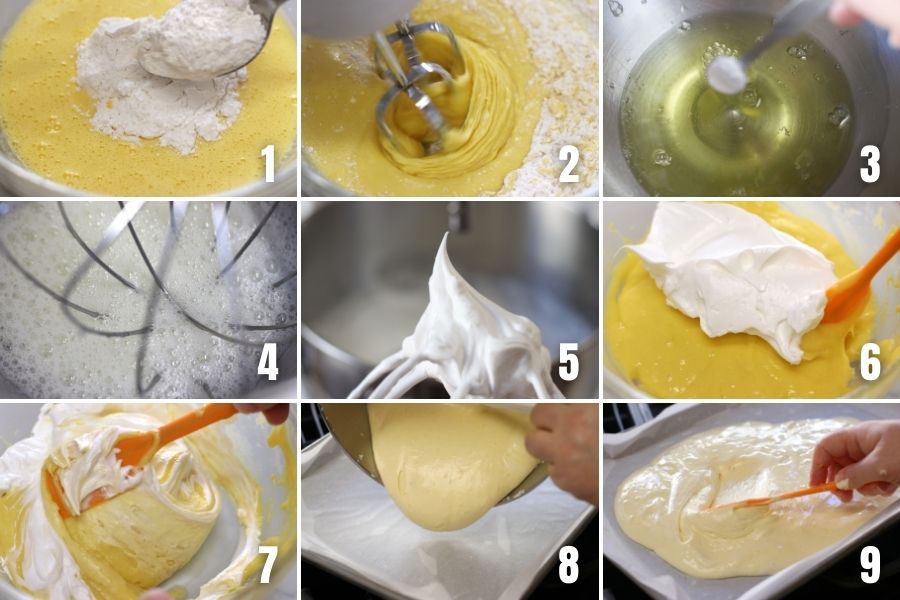 1
2
3
4
5
6
7
8
9