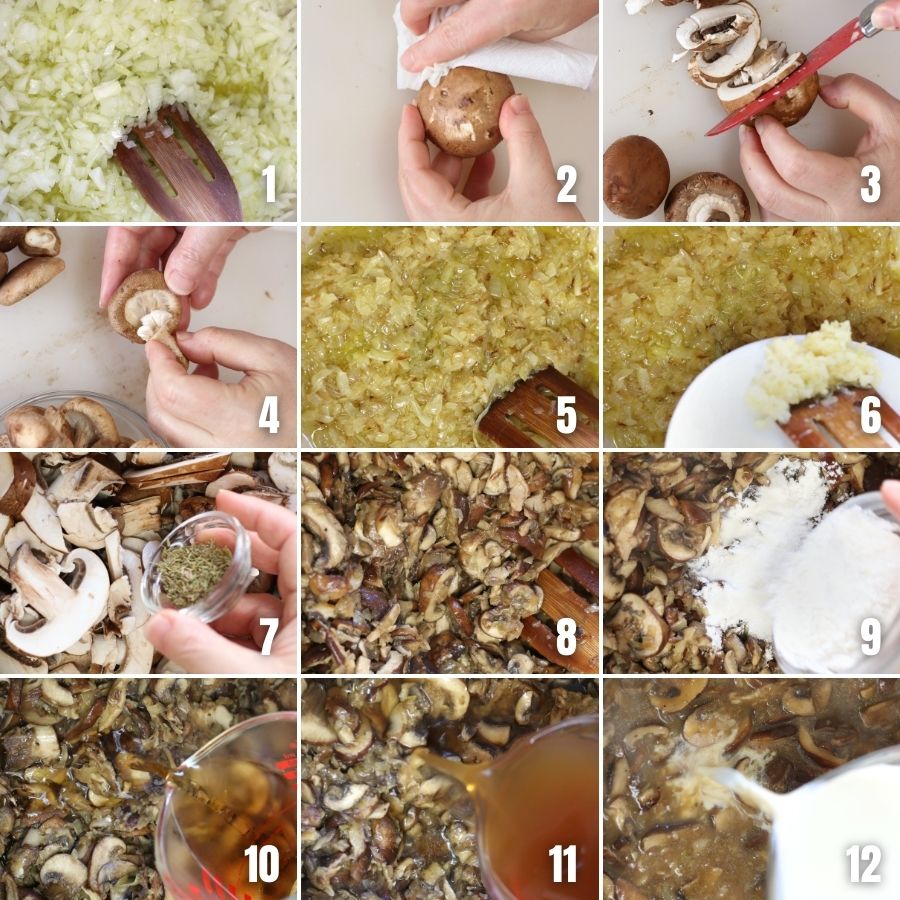 1
2
3
4
5
6
7
8
9
10
11
12