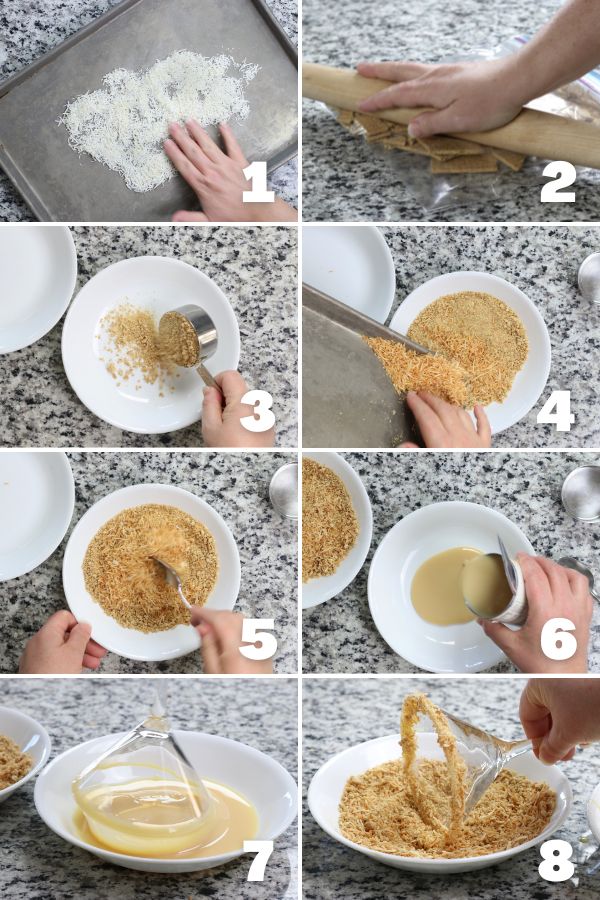 1
2
3
4
5
6
7
8